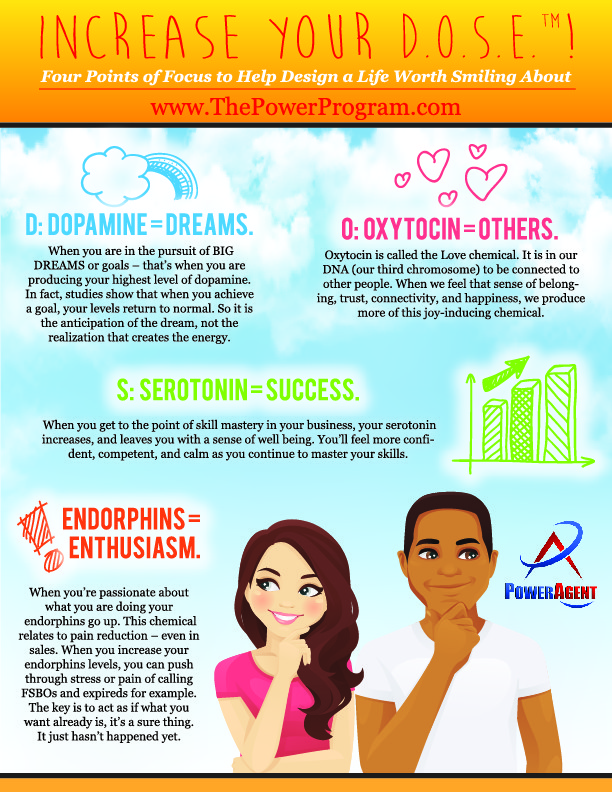 INCREASE YOUR D.O.S.E.™!

Four Points of Focus to Help Design a Life Worth Smiling About

www.ThePowerProgram.com

D: DOPAMINE = DREAMS.

When you are in the pursuit of BIG DREAMS or goals – that's when you are producing your highest level of dopamine. In fact, studies show that when you achieve a goal, your levels return to normal. So it is the anticipation of the dream, not the realization that creates the energy.

O: OXYTOCIN = OTHERS.

Oxytocin is called the Love chemical. It is in our DNA (our third chromosome) to be connected to other people. When we feel that sense of belonging, trust, connectivity, and happiness, we produce more of this joy-inducing chemical.

S: SEROTONIN = SUCCESS.

When you get to the point of skill mastery in your business, your serotonin increases, and leaves you with a sense of well being. You'll feel more confident, competent, and calm as you continue to master your skills.

ENDORPHINS = ENTHUSIASM.

When you're passionate about what you are doing your endorphins go up. This chemical relates to pain reduction – even in sales. When you increase your endorphins levels, you can push through stress or pain of calling FSBOs and expireds for example. The key is to act as if what you want already is, it's a sure thing. It just hasn't happened yet.

POWERAGENT